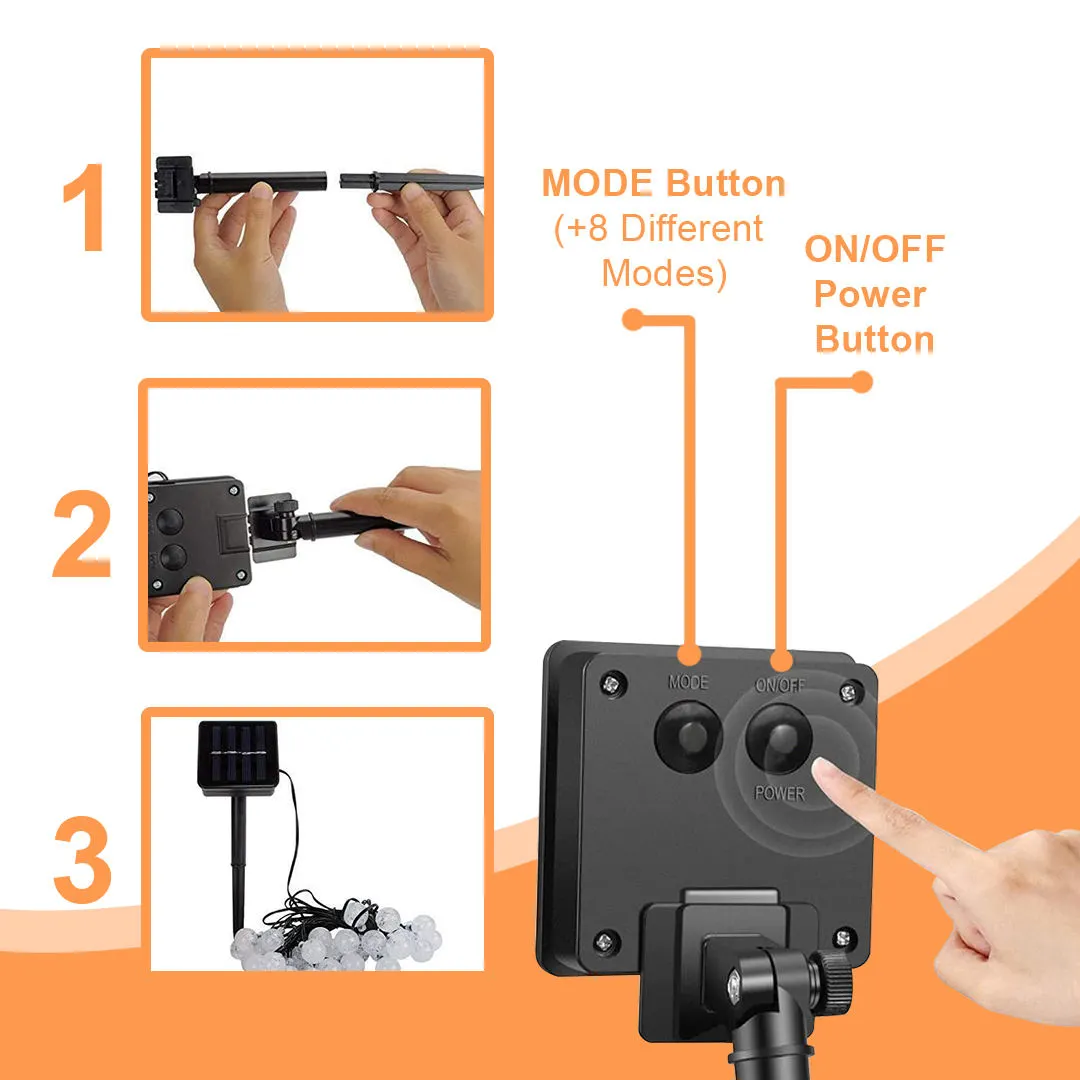 1

2

3

MODE Button
(+8 Different Modes)

ON/OFF Power Button

MODE

ON/OFF

POWER